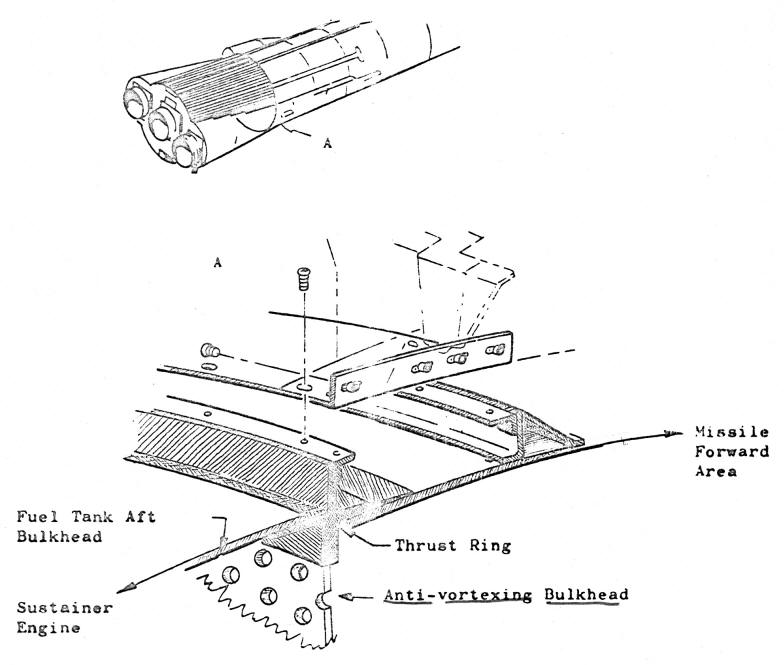 A

A

Missile Forward Area

Fuel Tank Aft Bulkhead

Thrust Ring

Anti-vortexing Bulkhead

Sustainer Engine